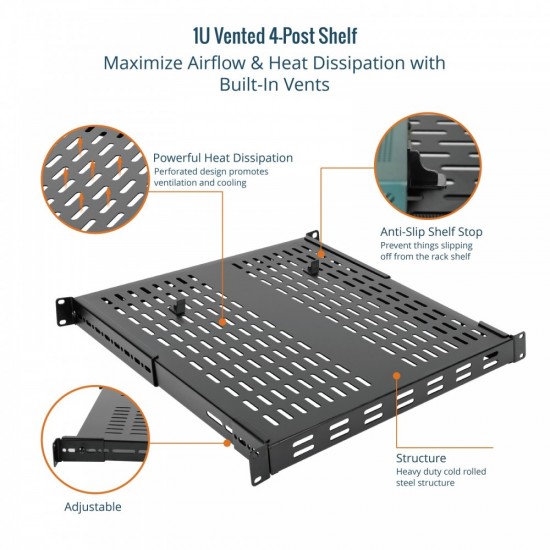 1U Vented 4-Post Shelf

Maximize Airflow & Heat Dissipation with Built-In Vents

Powerful Heat Dissipation
Perforated design promotes ventilation and cooling

Anti-Slip Shelf Stop
Prevent things slipping off from the rack shelf

Structure
Heavy duty cold rolled steel structure

Adjustable